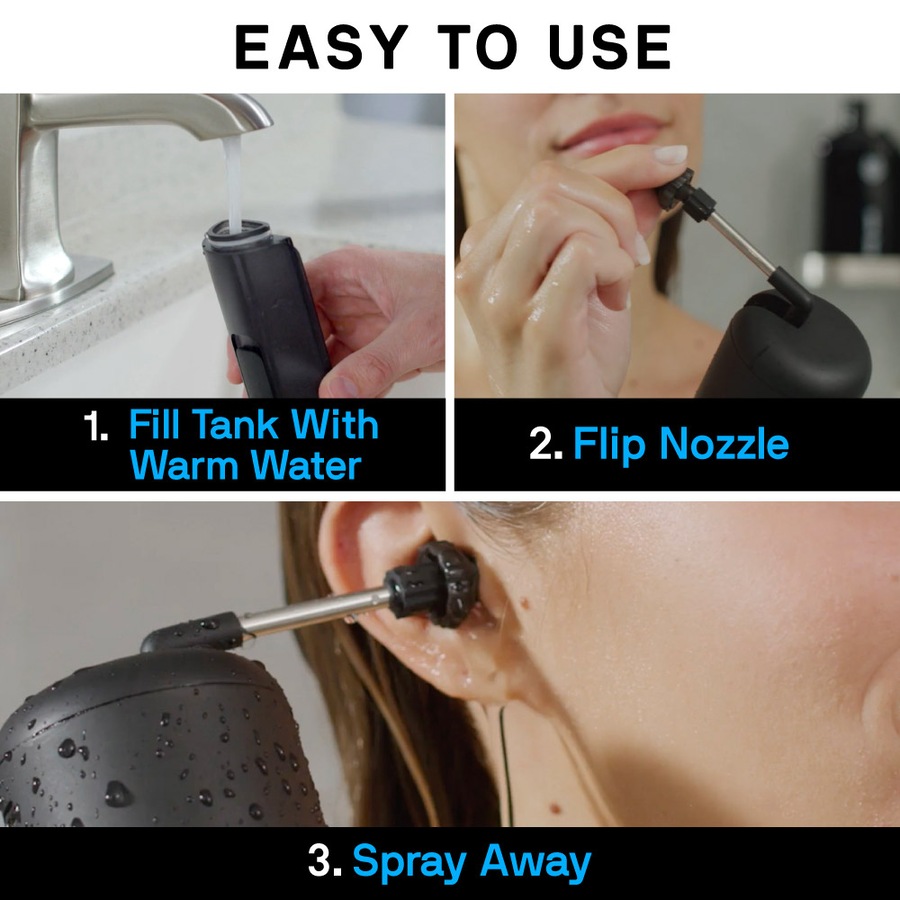 EASY TO USE

1. Fill Tank With Warm Water

2. Flip Nozzle

3. Spray Away