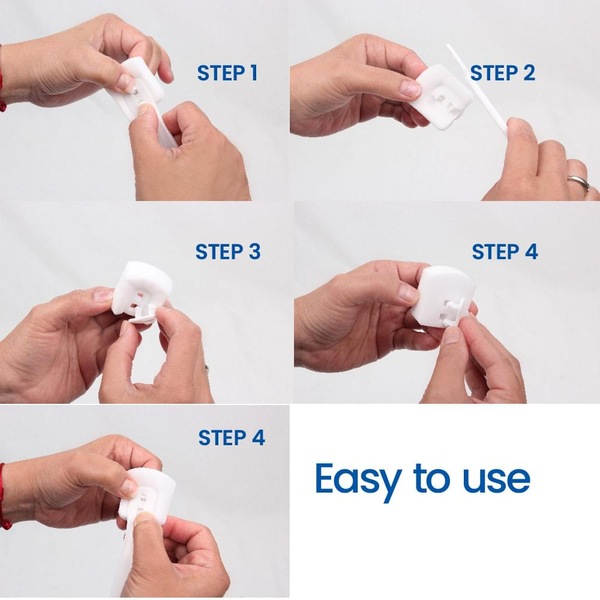 STEP 1

STEP 2

STEP 3

STEP 4

STEP 4

Easy to use