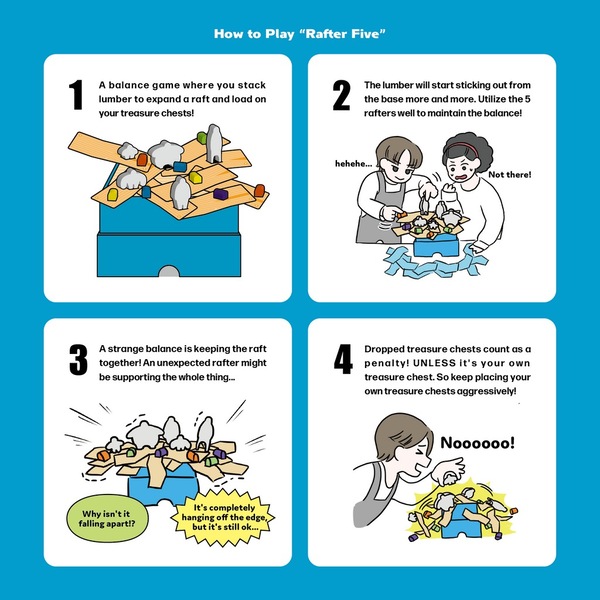 How to Play "Rafter Five"

1
A balance game where you stack lumber to expand a raft and load on your treasure chests!

2
The lumber will start sticking out from the base more and more. Utilize the 5 rafters well to maintain the balance!

hehehe...

Not there!

3
A strange balance is keeping the raft together! An unexpected rafter might be supporting the whole thing...

Why isn't it falling apart!?

It's completely hanging off the edge, but it's still ok...

4
Dropped treasure chests count as a penalty! UNLESS it's your own treasure chest. So keep placing your own treasure chests aggressively!

Noooooo!