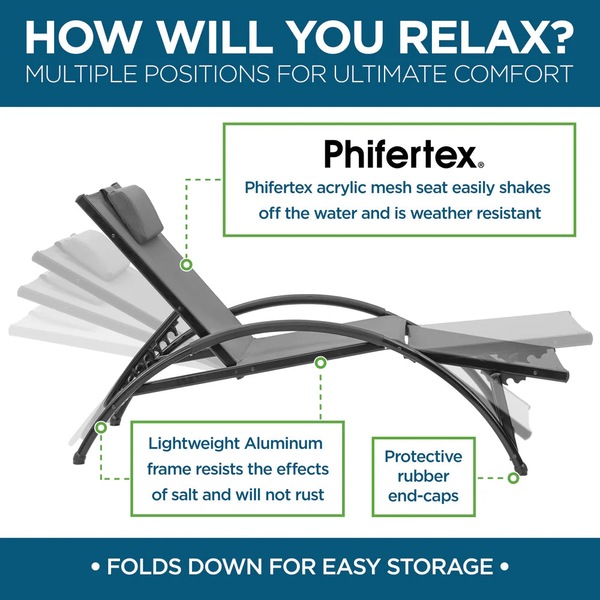 HOW WILL YOU RELAX?
MULTIPLE POSITIONS FOR ULTIMATE COMFORT

Phifertex®

Phifertex acrylic mesh seat easily shakes off the water and is weather resistant

Lightweight Aluminum frame resists the effects of salt and will not rust

Protective rubber end-caps

• FOLDS DOWN FOR EASY STORAGE •