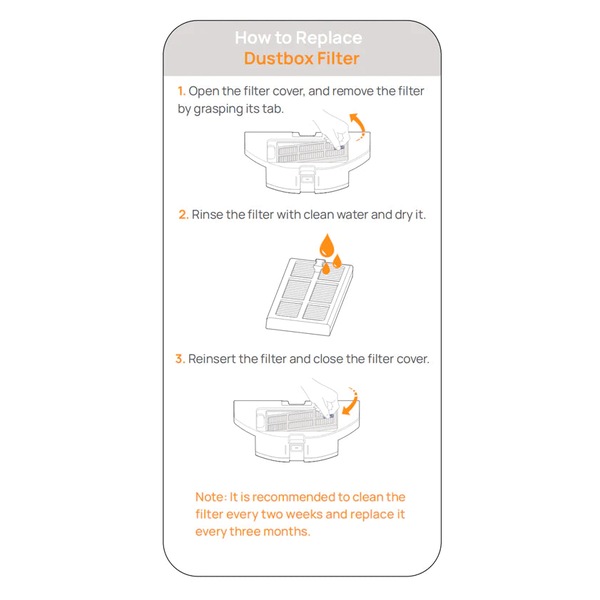 How to Replace
Dustbox Filter

1. Open the filter cover, and remove the filter by grasping its tab.

2. Rinse the filter with clean water and dry it.

3. Reinsert the filter and close the filter cover.

Note: It is recommended to clean the filter every two weeks and replace it every three months.