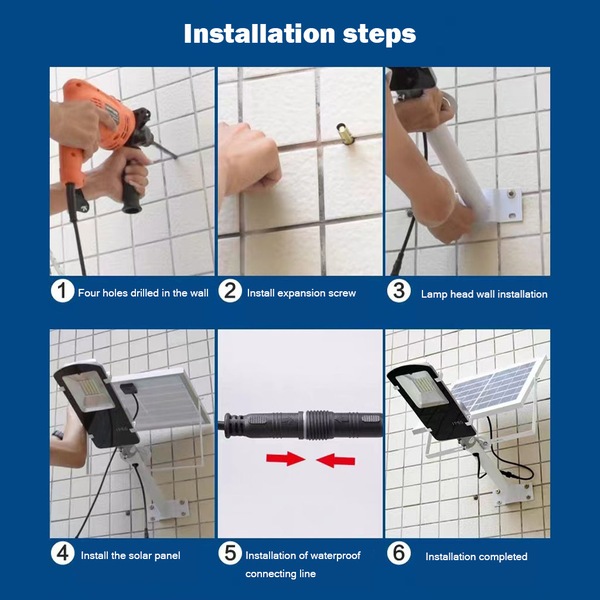 Installation steps

1 Four holes drilled in the wall

2 Install expansion screw

3 Lamp head wall installation

4 Install the solar panel

5 Installation of waterproof connecting line

6 Installation completed