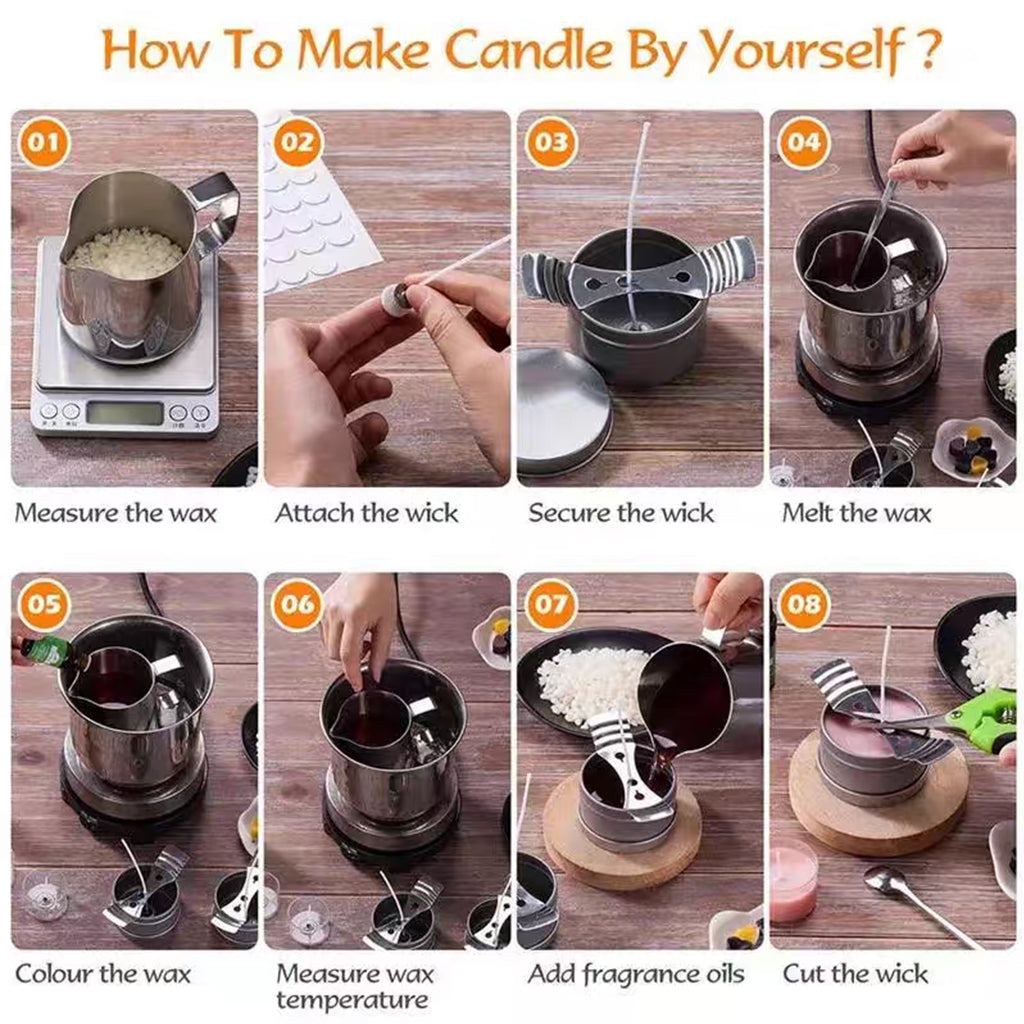 How To Make Candle By Yourself ?

01
Measure the wax

02
Attach the wick

03
Secure the wick

04
Melt the wax

05
Colour the wax

06
Measure wax temperature

07
Add fragrance oils

08
Cut the wick