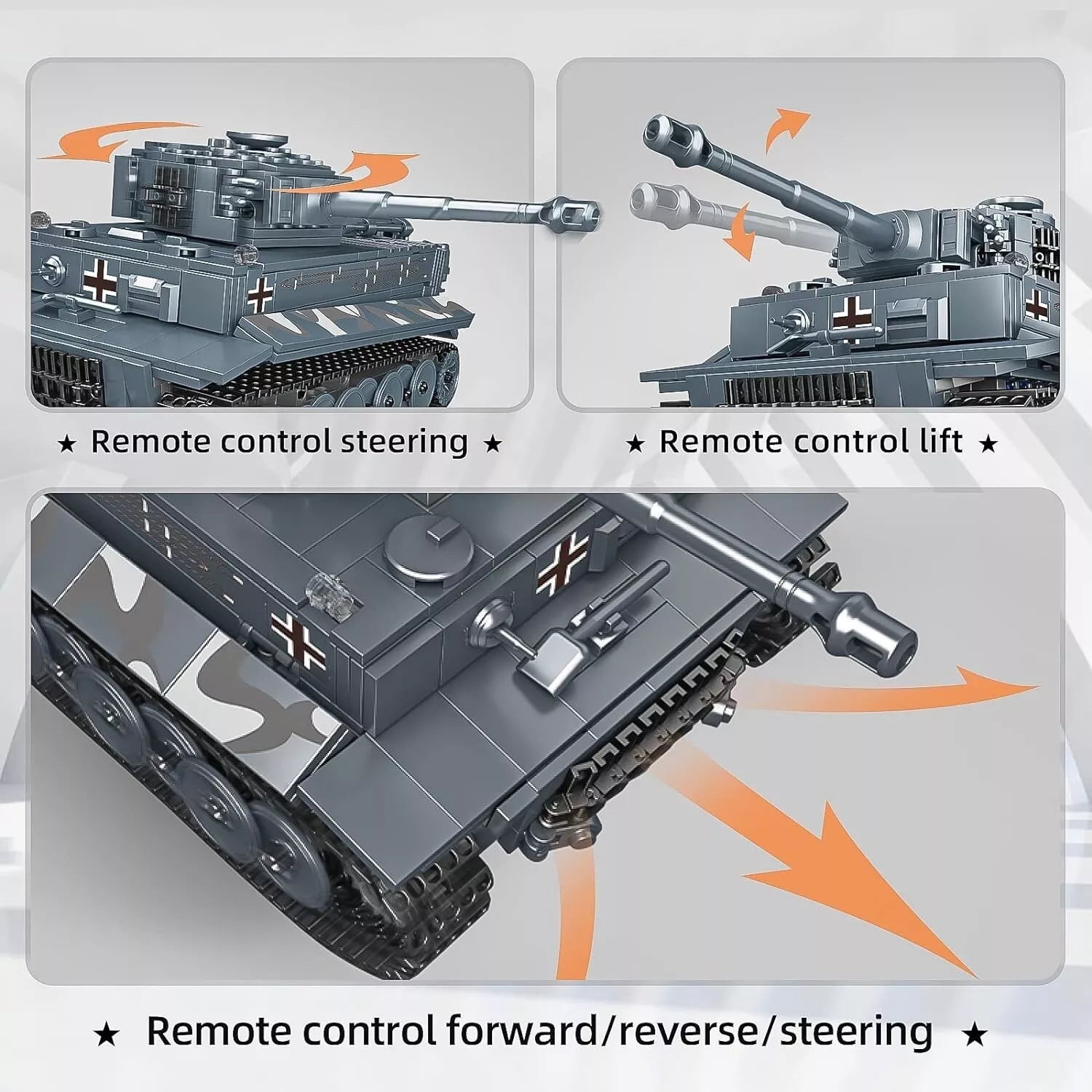 ★ Remote control steering ★

★ Remote control lift ★

★ Remote control forward/reverse/steering ★