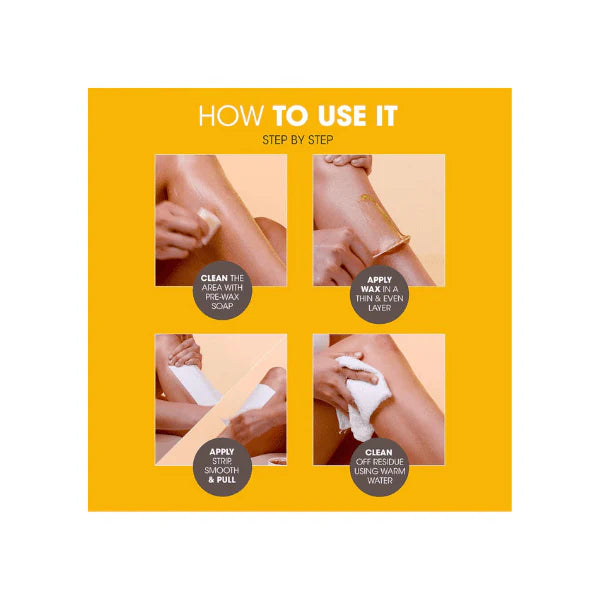 HOW TO USE IT

STEP BY STEP

CLEAN THE AREA WITH PRE-WAX SOAP

APPLY WAX IN A THIN & EVEN LAYER

APPLY STRIP, SMOOTH & PULL

CLEAN OFF RESIDUE USING WARM WATER