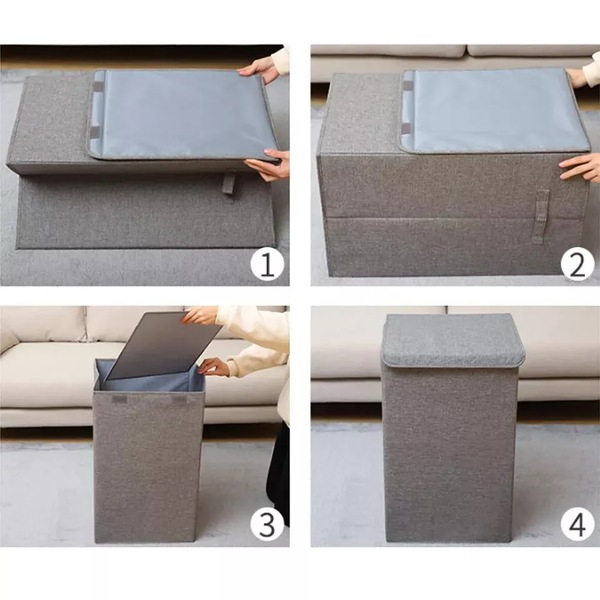 1

2

3

4