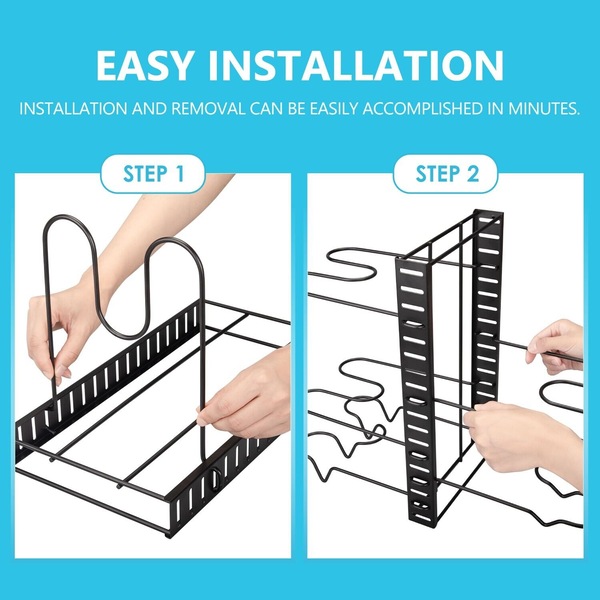 EASY INSTALLATION

INSTALLATION AND REMOVAL CAN BE EASILY ACCOMPLISHED IN MINUTES.

STEP 1

STEP 2