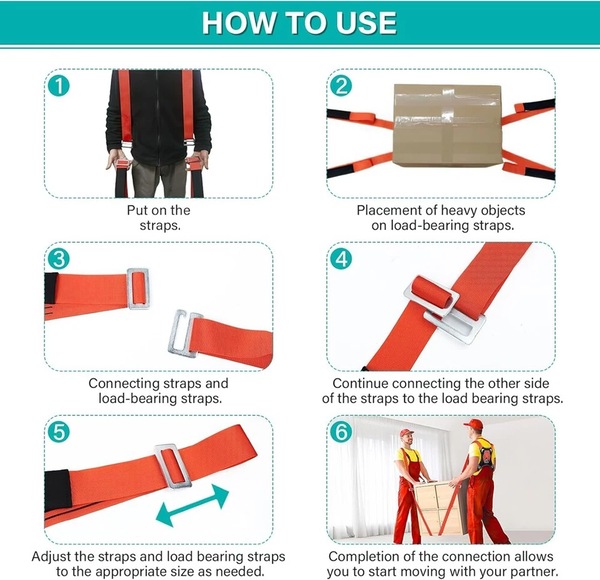 HOW TO USE

1
Put on the straps.

2
Placement of heavy objects on load-bearing straps.

3
Connecting straps and load-bearing straps.

4
Continue connecting the other side of the straps to the load bearing straps.

5
Adjust the straps and load bearing straps to the appropriate size as needed.

6
Completion of the connection allows you to start moving with your partner.