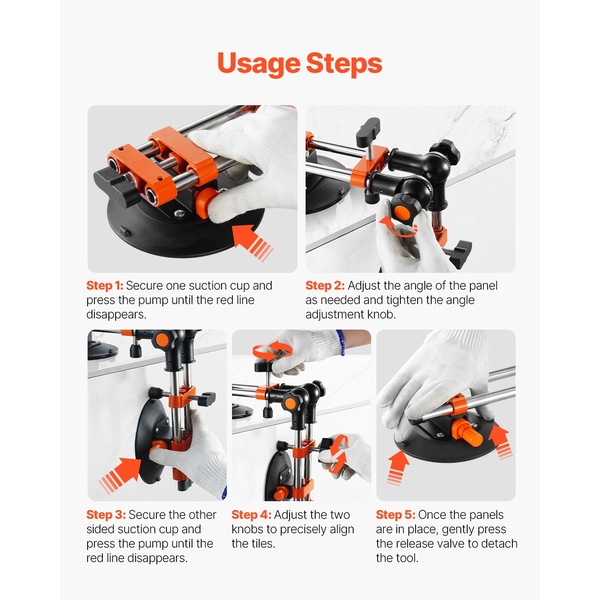 Usage Steps

Step 1: Secure one suction cup and press the pump until the red line disappears.

Step 2: Adjust the angle of the panel as needed and tighten the angle adjustment knob.

Step 3: Secure the other sided suction cup and press the pump until the red line disappears.

Step 4: Adjust the two knobs to precisely align the tiles.

Step 5: Once the panels are in place, gently press the release valve to detach the tool.