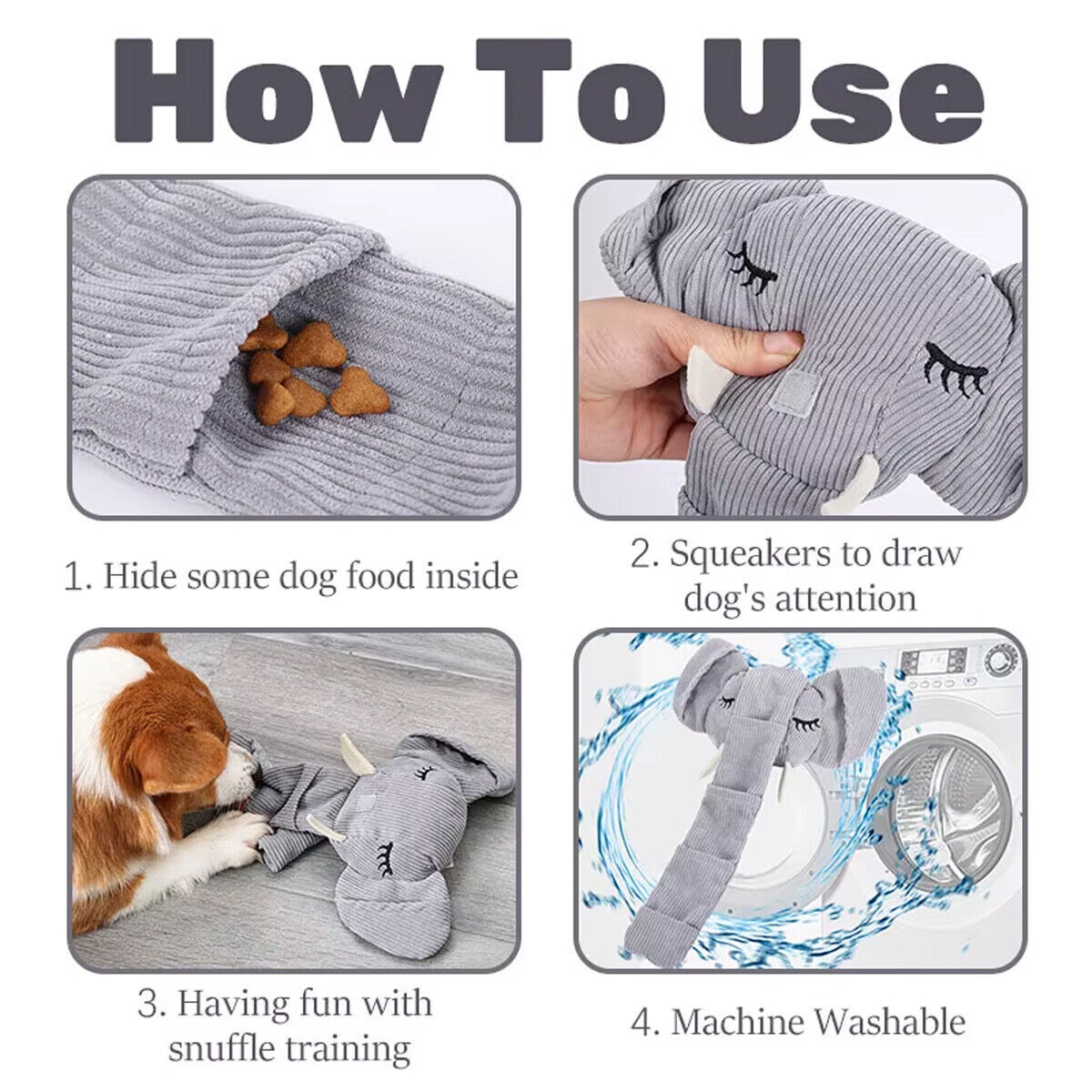 How To Use

1. Hide some dog food inside

2. Squeakers to draw dog's attention

3. Having fun with snuffle training

4. Machine Washable