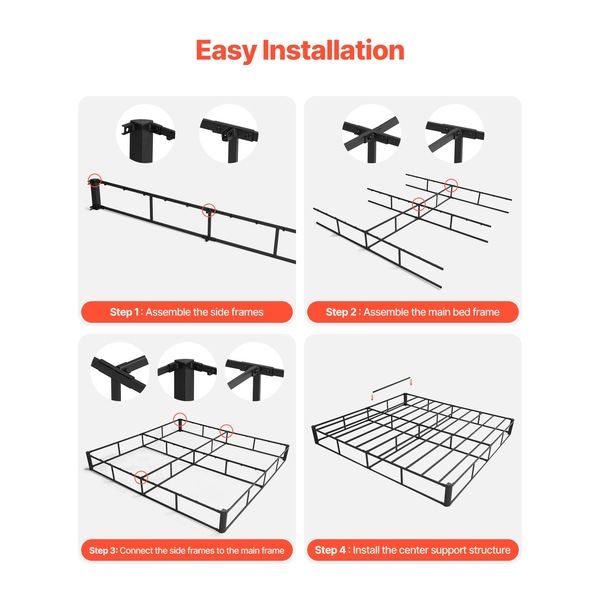 Easy Installation

Step 1 : Assemble the side frames

Step 2 : Assemble the main bed frame

Step 3: Connect the side frames to the main frame

Step 4 : Install the center support structure