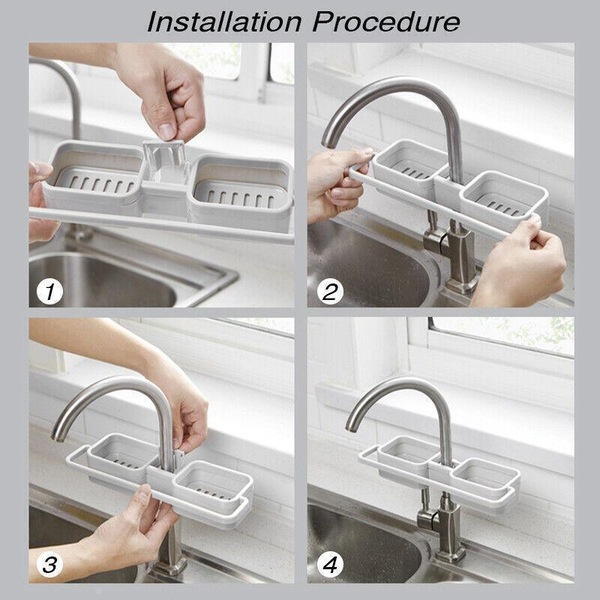 Installation Procedure

1

2

3

4