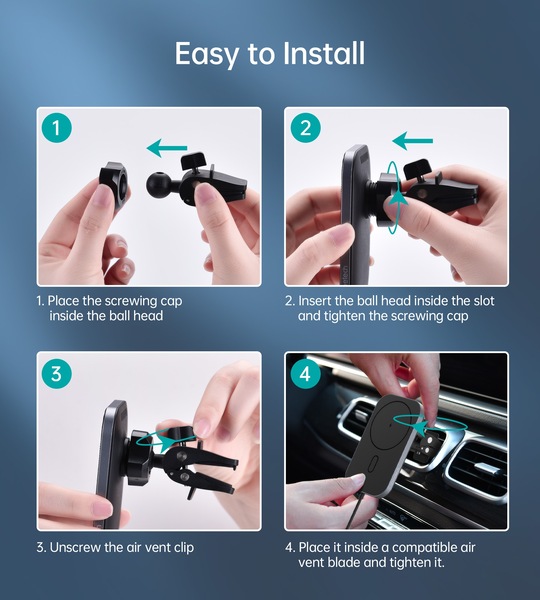 Easy to Install

1

1. Place the screwing cap inside the ball head

2

2. Insert the ball head inside the slot and tighten the screwing cap

3

3. Unscrew the air vent clip

4

4. Place it inside a compatible air vent blade and tighten it.