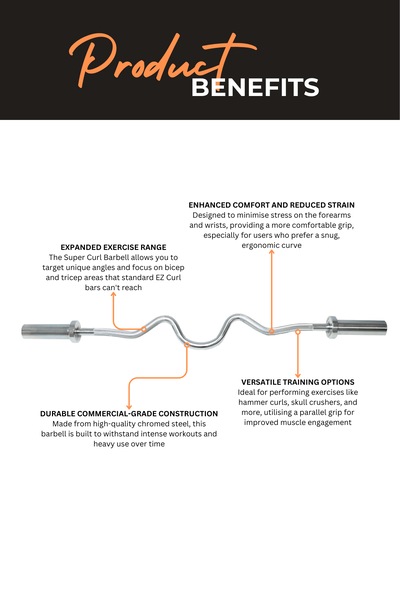 Product
BENEFITS

ENHANCED COMFORT AND REDUCED STRAIN
Designed to minimise stress on the forearms and wrists, providing a more comfortable grip, especially for users who prefer a snug, ergonomic curve

EXPANDED EXERCISE RANGE
The Super Curl Barbell allows you to target unique angles and focus on bicep and tricep areas that standard EZ Curl bars can't reach

VERSATILE TRAINING OPTIONS
Ideal for performing exercises like hammer curls, skull crushers, and more, utilising a parallel grip for improved muscle engagement

DURABLE COMMERCIAL-GRADE CONSTRUCTION
Made from high-quality chromed steel, this barbell is built to withstand intense workouts and heavy use over time