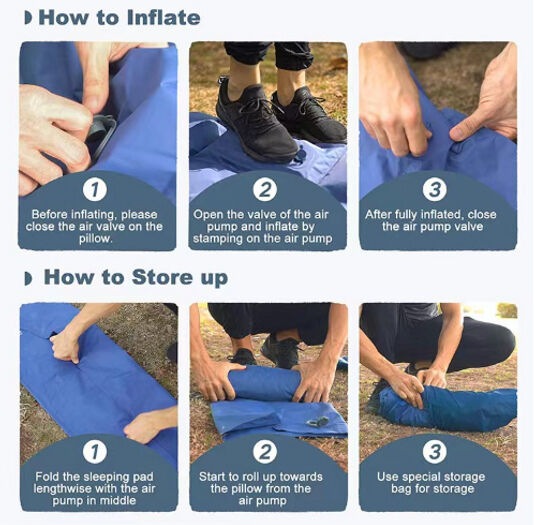 How to Inflate

1
Before inflating, please close the air valve on the pillow.

2
Open the valve of the air pump and inflate by stamping on the air pump

3
After fully inflated, close the air pump valve

How to Store up

1
Fold the sleeping pad lengthwise with the air pump in middle

2
Start to roll up towards the pillow from the air pump

3
Use special storage bag for storage