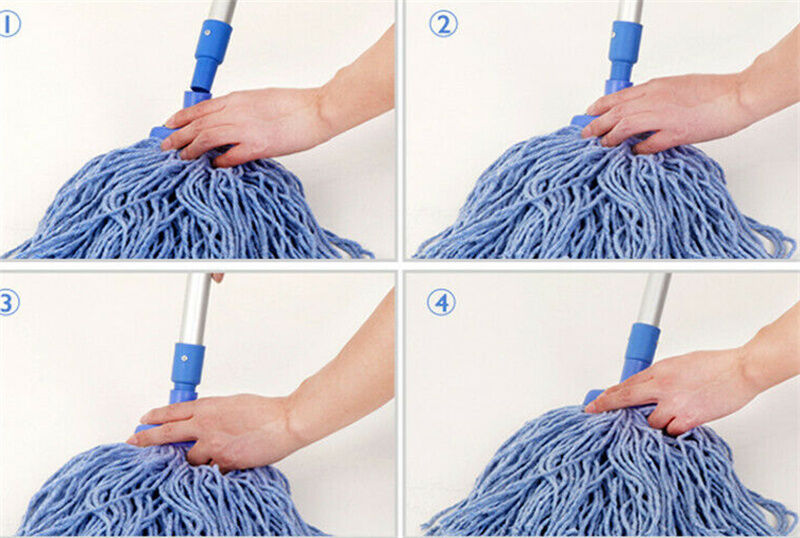 ①

②

③

④