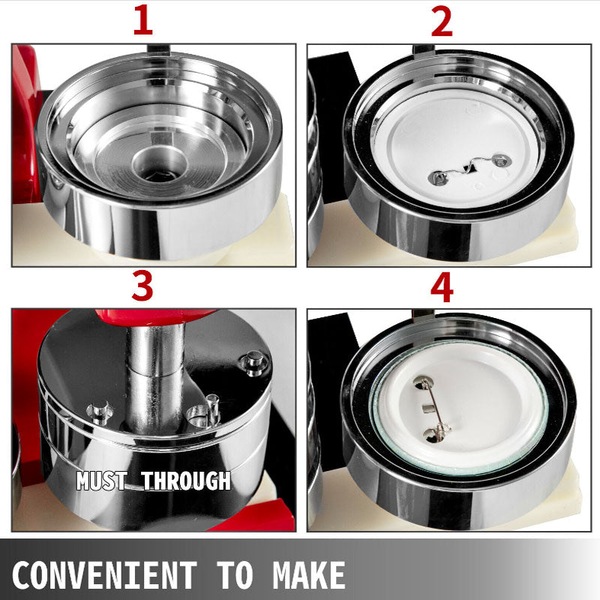 1

2

3

MUST THROUGH

4

CONVENIENT TO MAKE