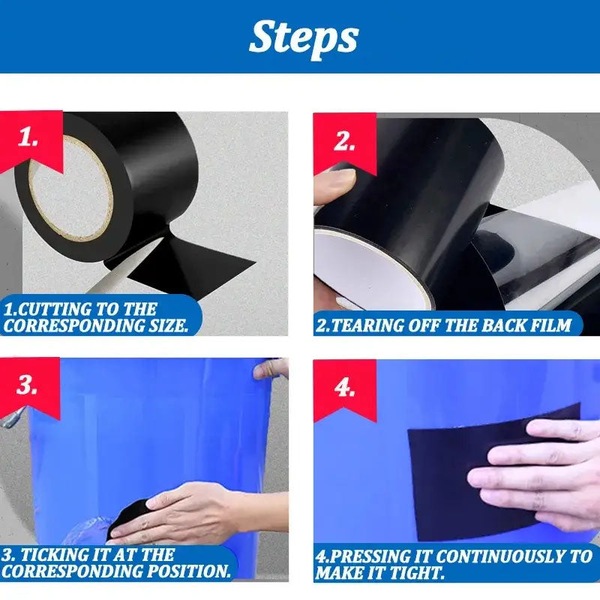 Steps

1.

1.CUTTING TO THE CORRESPONDING SIZE.

2.

2.TEARING OFF THE BACK FILM

3.

3. TICKING IT AT THE CORRESPONDING POSITION.

4.

4.PRESSING IT CONTINUOUSLY TO MAKE IT TIGHT.