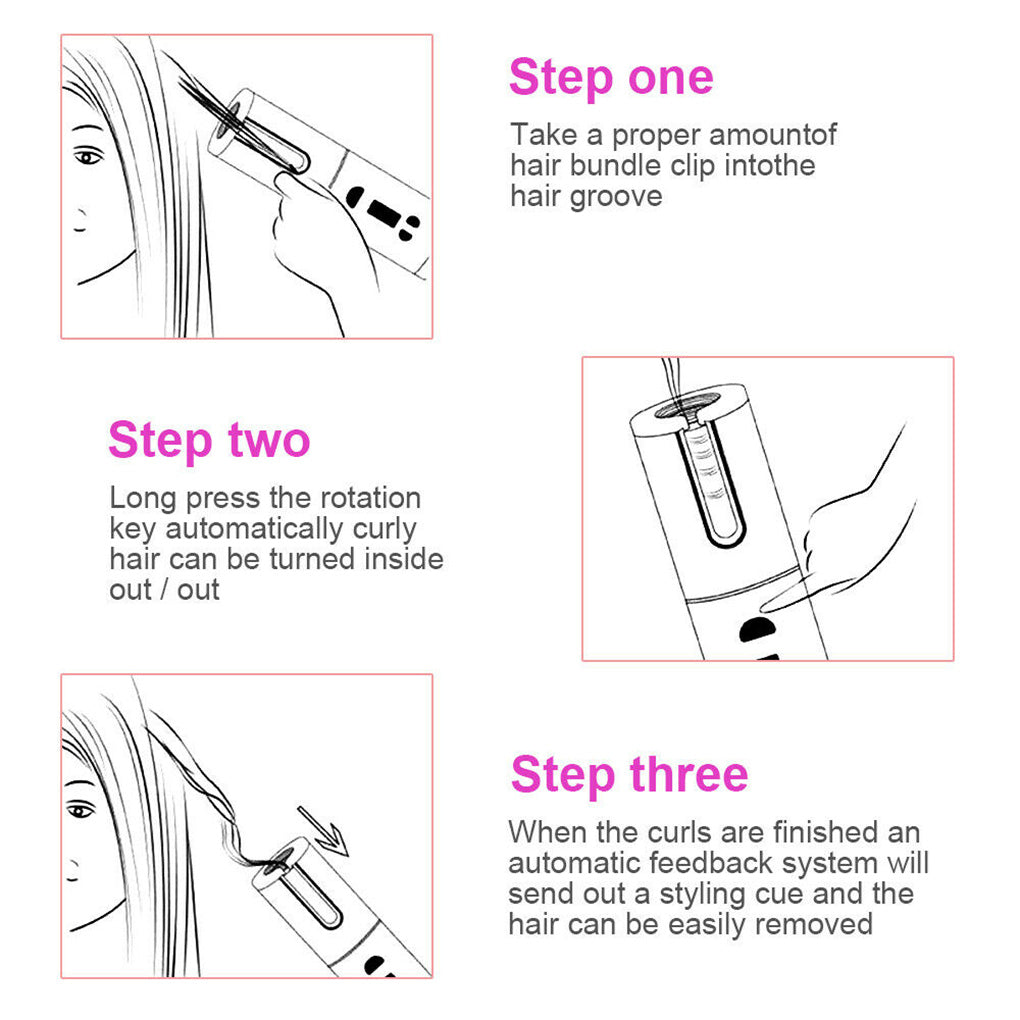 Step one

Take a proper amountof hair bundle clip intothe hair groove

Step two

Long press the rotation key automatically curly hair can be turned inside out / out

Step three

When the curls are finished an automatic feedback system will send out a styling cue and the hair can be easily removed