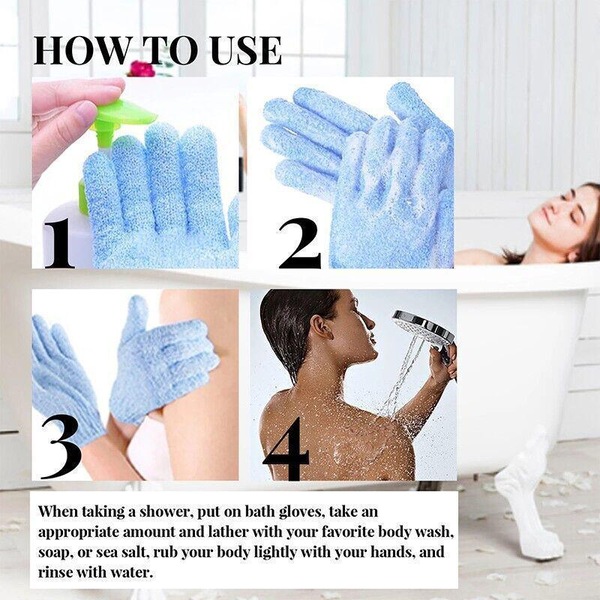 HOW TO USE

1

2

3

4

When taking a shower, put on bath gloves, take an appropriate amount and lather with your favorite body wash, soap, or sea salt, rub your body lightly with your hands, and rinse with water.