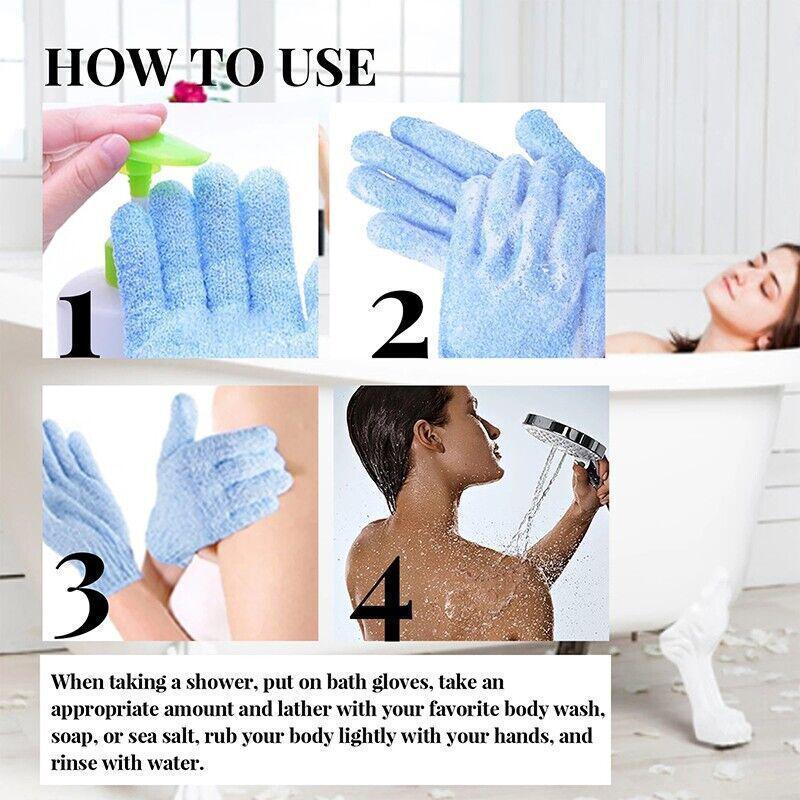 HOW TO USE

1

2

3

4

When taking a shower, put on bath gloves, take an appropriate amount and lather with your favorite body wash, soap, or sea salt, rub your body lightly with your hands, and rinse with water.