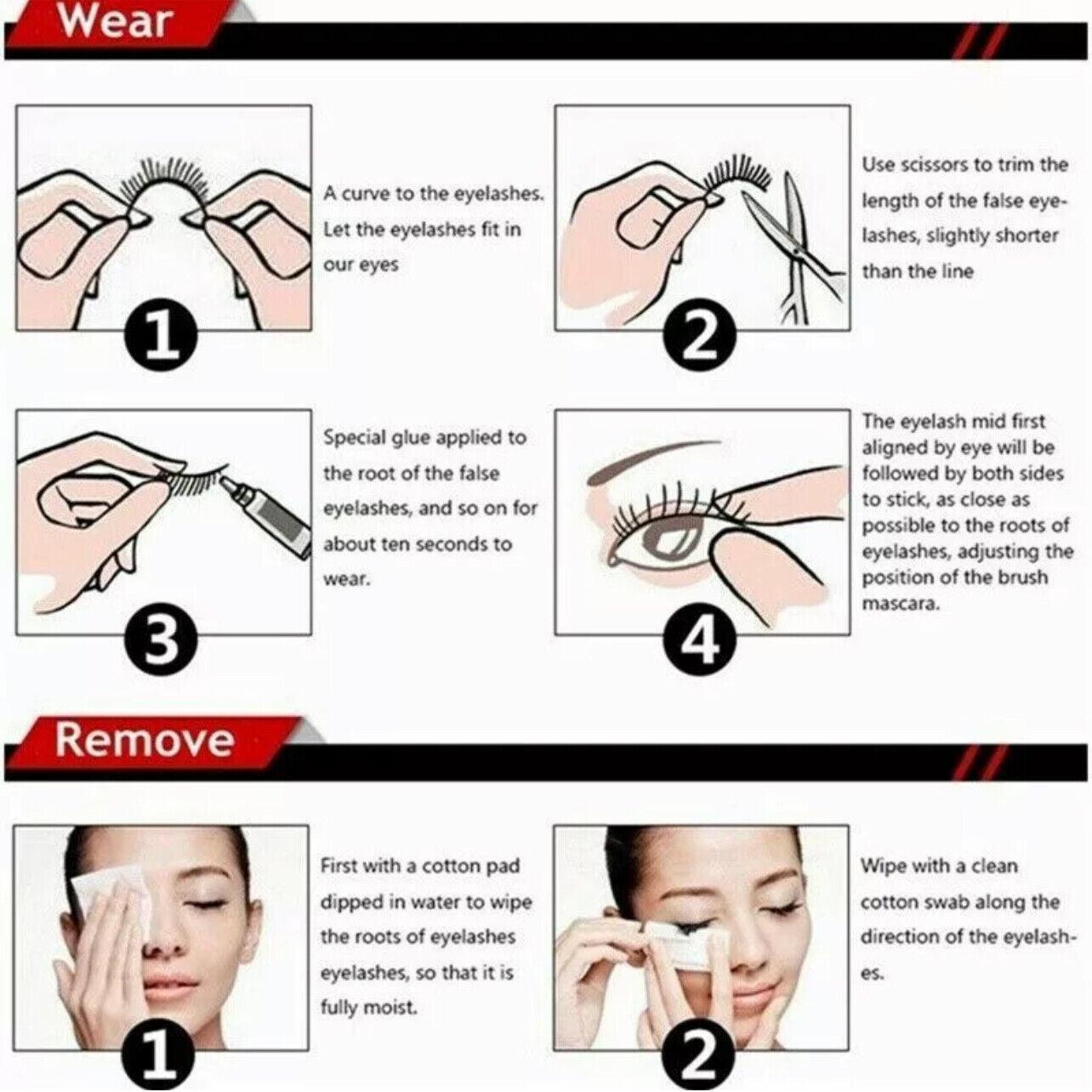 Wear

1

A curve to the eyelashes. Let the eyelashes fit in our eyes

2

Use scissors to trim the length of the false eyelashes, slightly shorter than the line

3

Special glue applied to the root of the false eyelashes, and so on for about ten seconds to wear.

4

The eyelash mid first aligned by eye will be followed by both sides to stick, as close as possible to the roots of eyelashes, adjusting the position of the brush mascara.

Remove

1

First with a cotton pad dipped in water to wipe the roots of eyelashes eyelashes, so that it is fully moist.

2

Wipe with a clean cotton swab along the direction of the eyelashes.