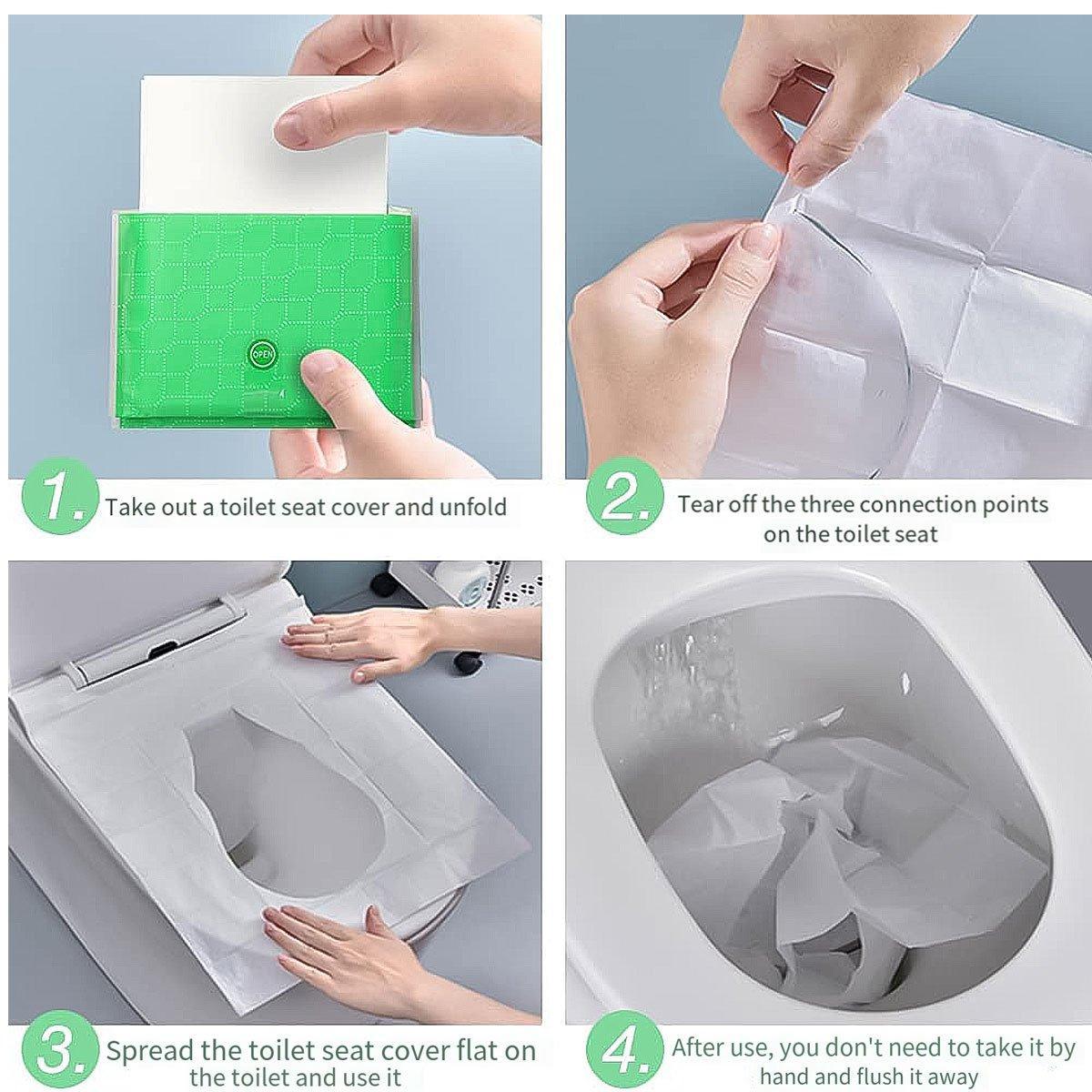 OPEN

1. Take out a toilet seat cover and unfold

2. Tear off the three connection points on the toilet seat

3. Spread the toilet seat cover flat on the toilet and use it

4. After use, you don't need to take it by hand and flush it away