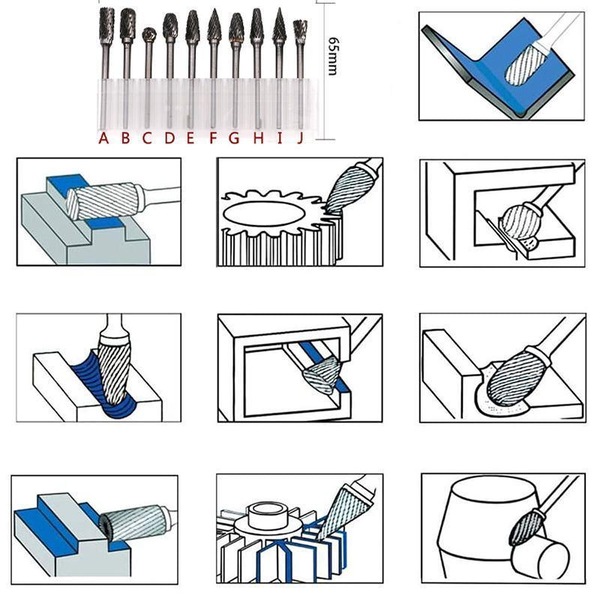 65mm

A B C D E F G H I J