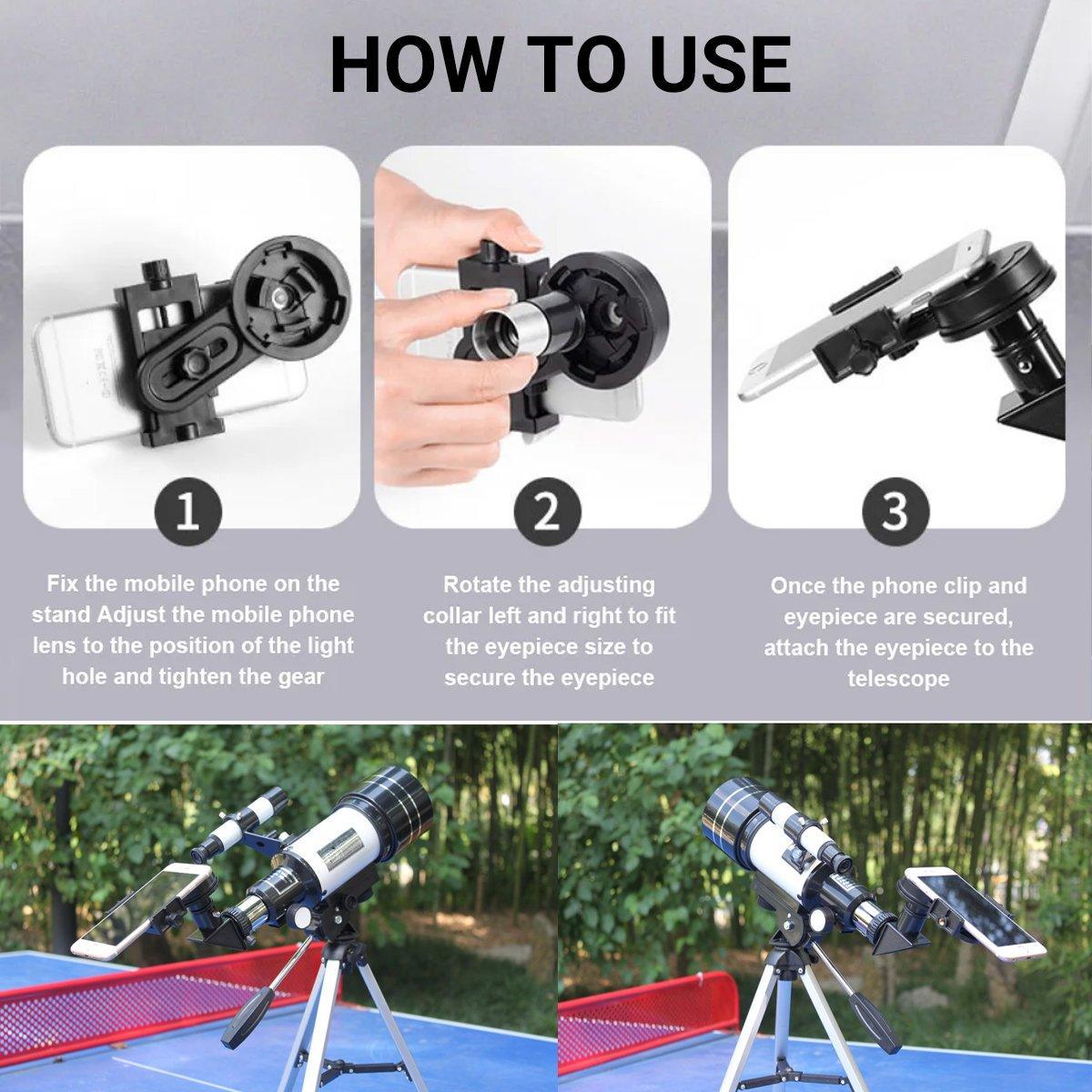 HOW TO USE

1

Fix the mobile phone on the stand Adjust the mobile phone lens to the position of the light hole and tighten the gear

2

Rotate the adjusting collar left and right to fit the eyepiece size to secure the eyepiece

3

Once the phone clip and eyepiece are secured, attach the eyepiece to the telescope