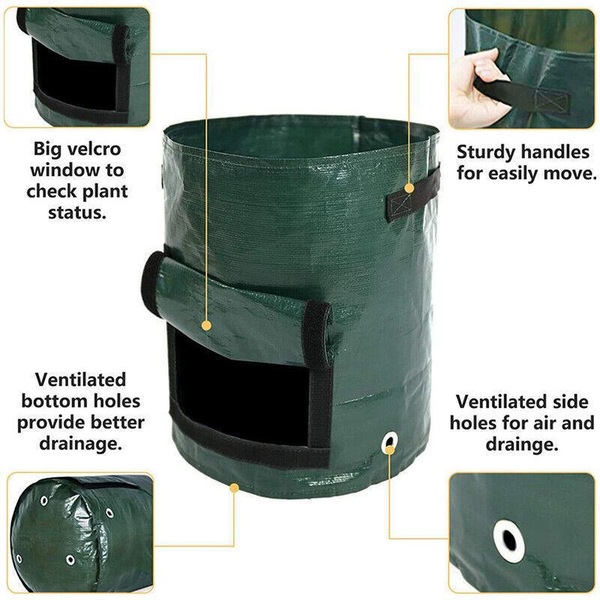 Big velcro window to check plant status.

Sturdy handles for easily move.

Ventilated bottom holes provide better drainage.

Ventilated side holes for air and drainge.