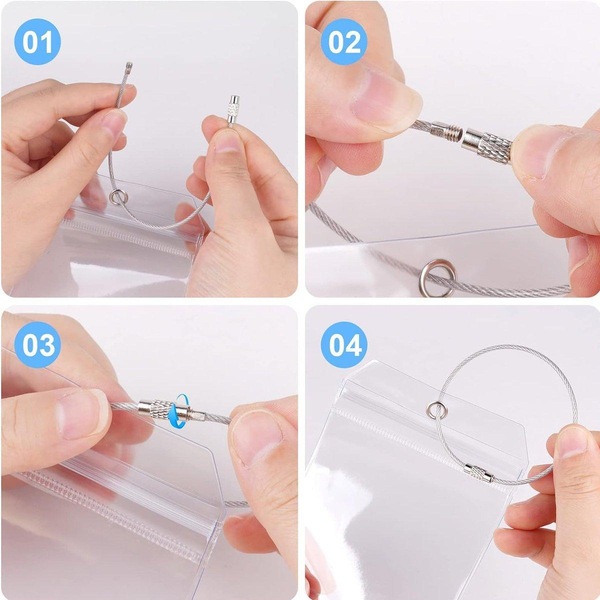 01

02

03

04