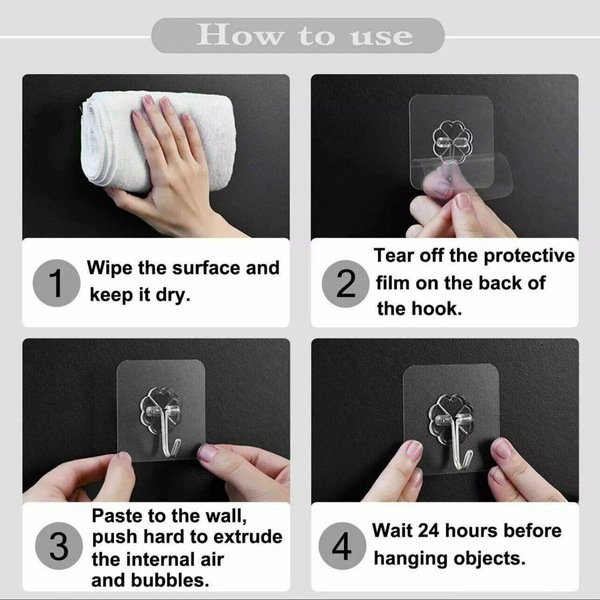 How to use

1 Wipe the surface and keep it dry.

2 Tear off the protective film on the back of the hook.

3 Paste to the wall, push hard to extrude the internal air and bubbles.

4 Wait 24 hours before hanging objects.