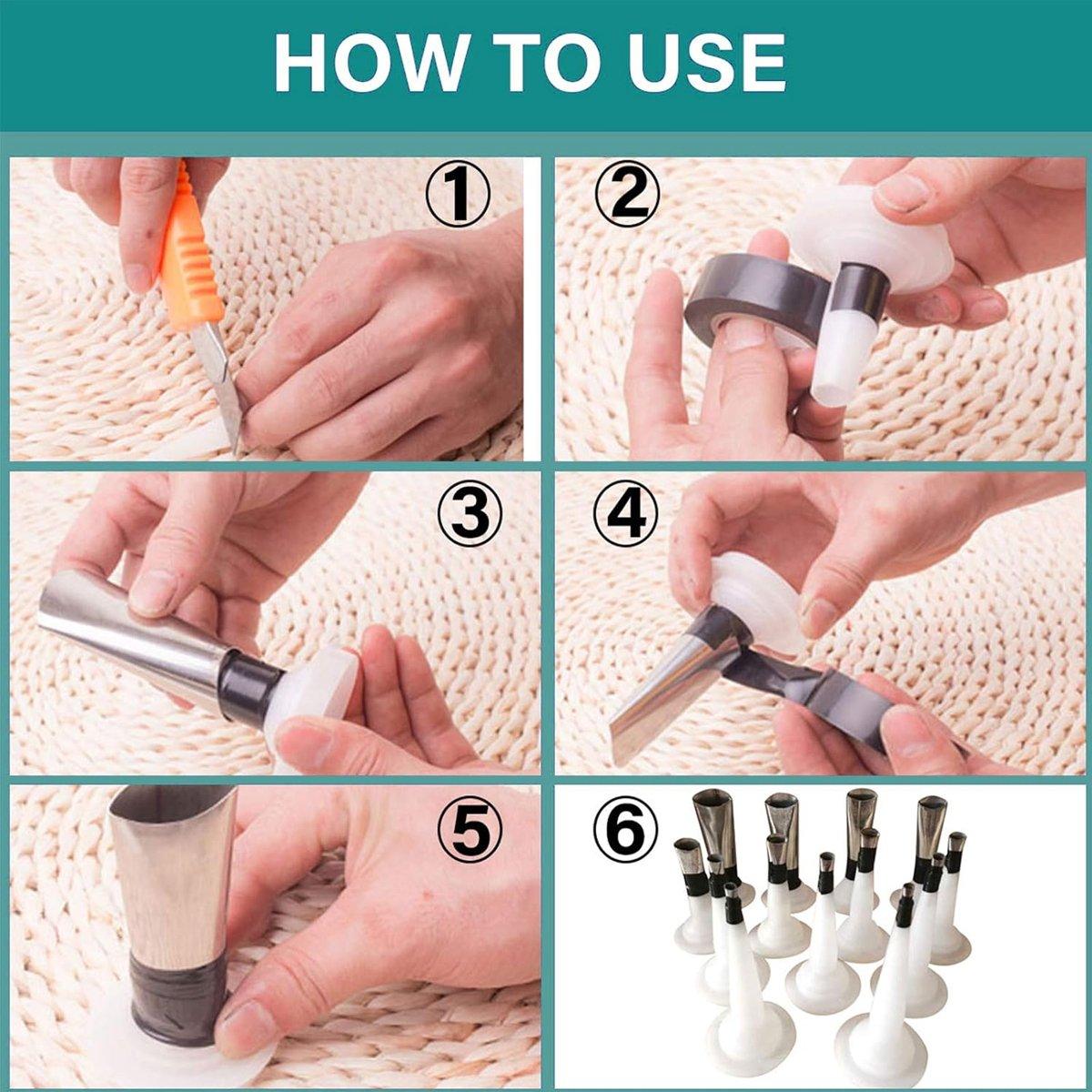 HOW TO USE

①

②

③

④

⑤

⑥