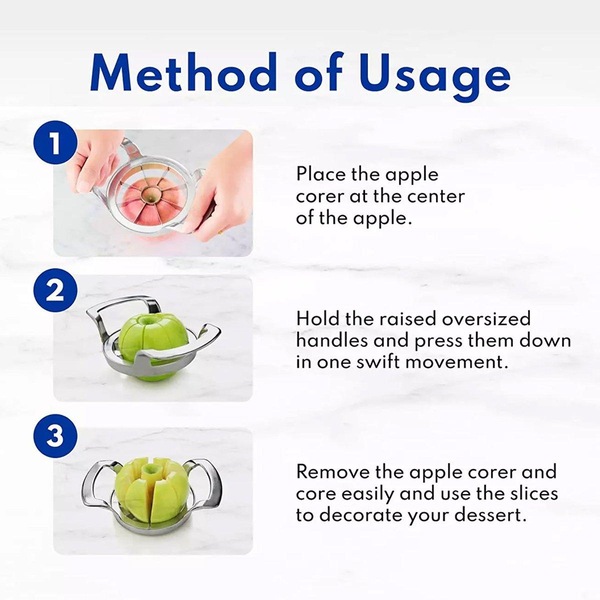 Method of Usage

1

Place the apple corer at the center of the apple.

2

Hold the raised oversized handles and press them down in one swift movement.

3

Remove the apple corer and core easily and use the slices to decorate your dessert.