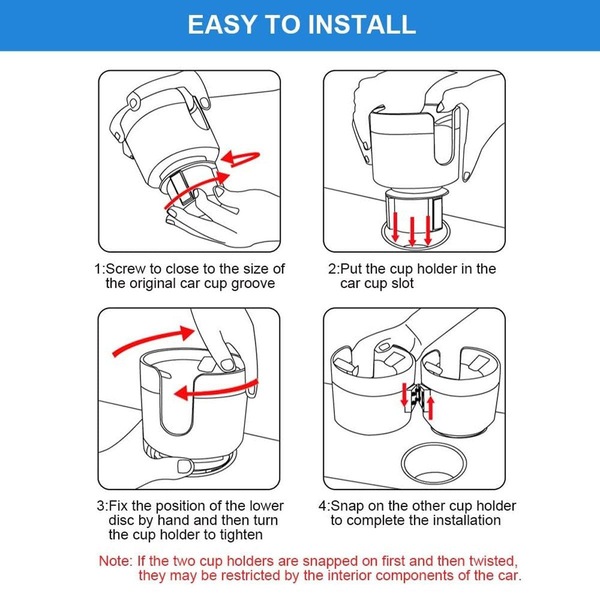 EASY TO INSTALL

1:Screw to close to the size of the original car cup groove

2:Put the cup holder in the car cup slot

3:Fix the position of the lower disc by hand and then turn the cup holder to tighten

4:Snap on the other cup holder to complete the installation

Note: If the two cup holders are snapped on first and then twisted, they may be restricted by the interior components of the car.