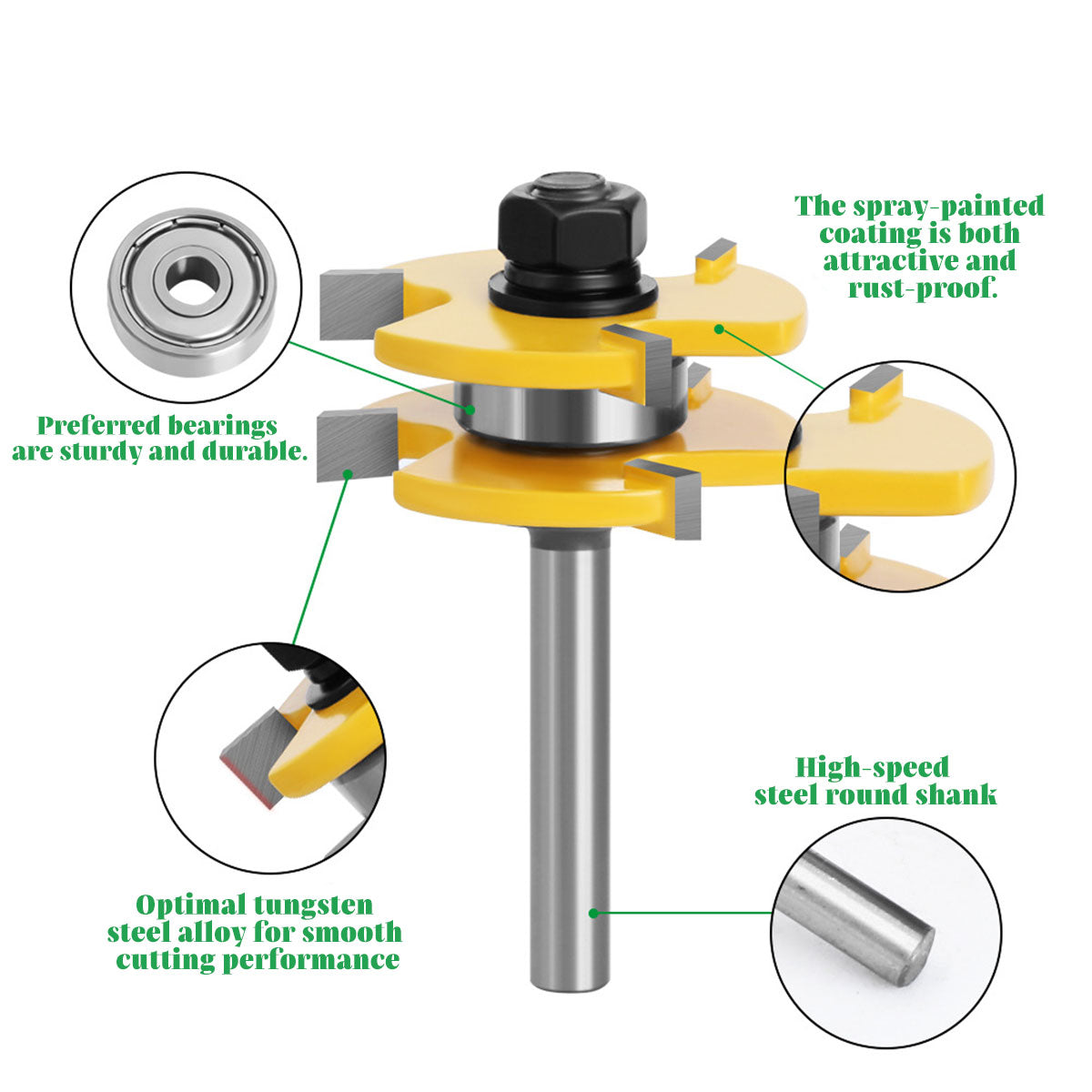 The spray-painted coating is both attractive and rust-proof.

Preferred bearings are sturdy and durable.

High-speed steel round shank

Optimal tungsten steel alloy for smooth cutting performance