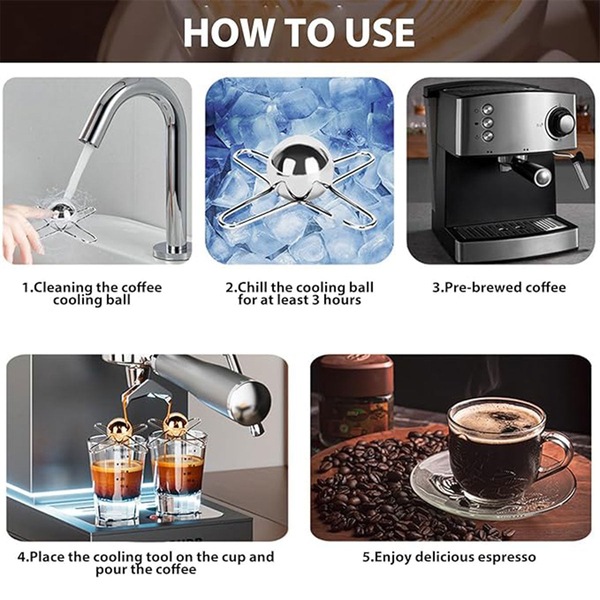 HOW TO USE

1.Cleaning the coffee cooling ball

2.Chill the cooling ball for at least 3 hours

3.Pre-brewed coffee

4.Place the cooling tool on the cup and pour the coffee

5.Enjoy delicious espresso