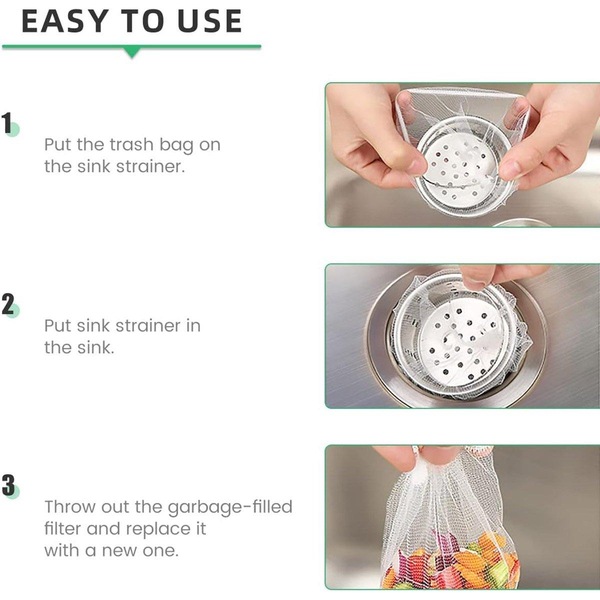 EASY TO USE

1
Put the trash bag on the sink strainer.

2
Put sink strainer in the sink.

3
Throw out the garbage-filled filter and replace it with a new one.