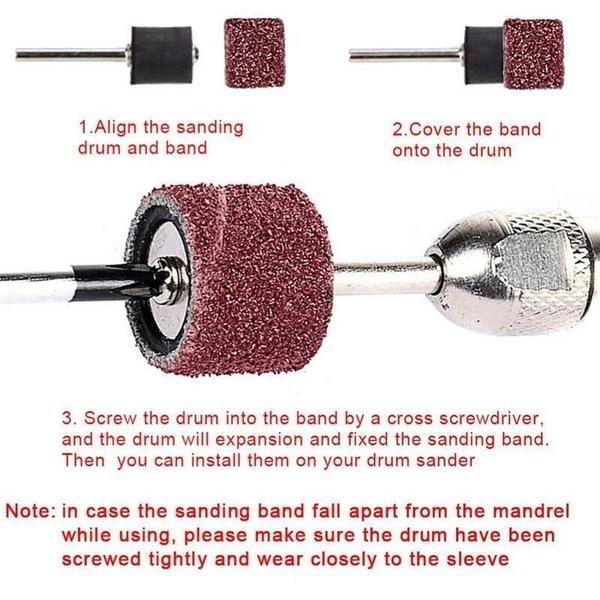 1.Align the sanding drum and band

2.Cover the band onto the drum

3. Screw the drum into the band by a cross screwdriver, and the drum will expansion and fixed the sanding band. Then  you can install them on your drum sander

Note: in case the sanding band fall apart from the mandrel while using, please make sure the drum have been screwed tightly and wear closely to the sleeve