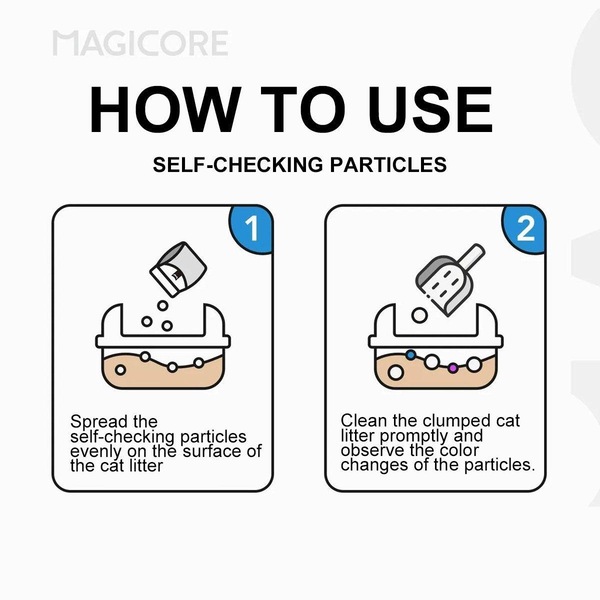 MAGICORE

HOW TO USE

SELF-CHECKING PARTICLES

1

Spread the self-checking particles evenly on the surface of the cat litter

2

Clean the clumped cat litter promptly and observe the color changes of the particles.