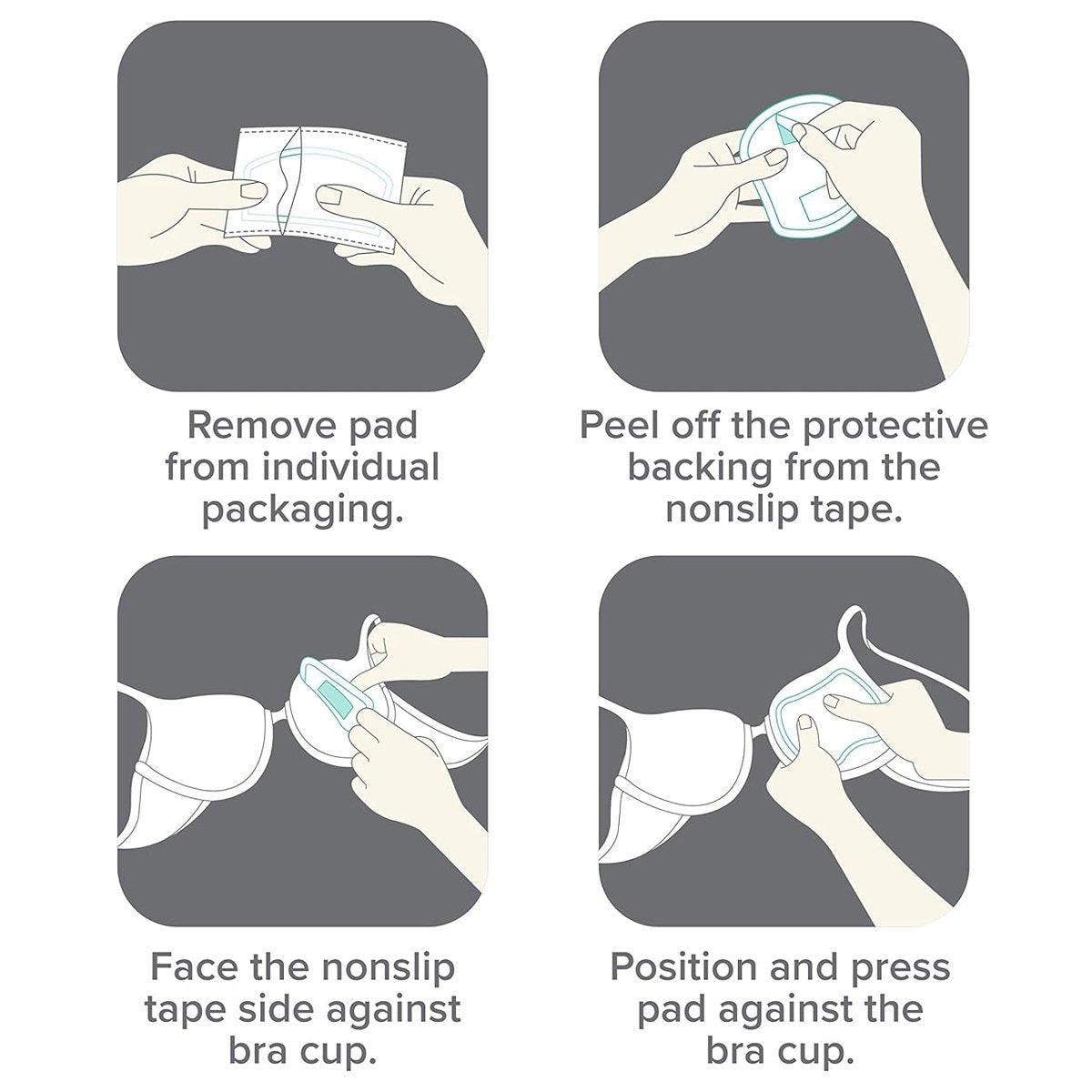 Remove pad from individual packaging.

Peel off the protective backing from the nonslip tape.

Face the nonslip tape side against bra cup.

Position and press pad against the bra cup.