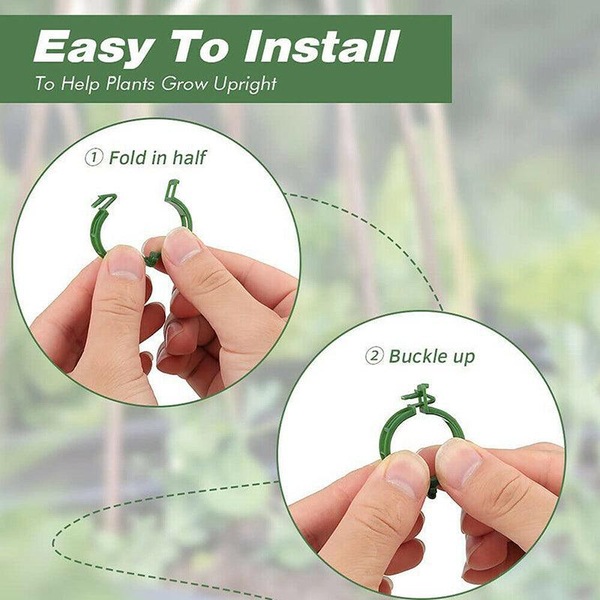 Easy To Install
To Help Plants Grow Upright

① Fold in half

② Buckle up