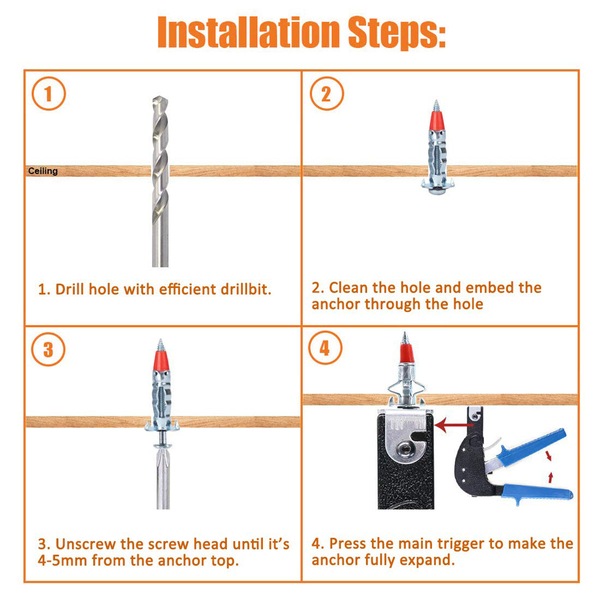 Installation Steps:

1

Ceiling

1. Drill hole with efficient drillbit.

2

2. Clean the hole and embed the anchor through the hole

3

3. Unscrew the screw head until it's 4-5mm from the anchor top.

4

4. Press the main trigger to make the anchor fully expand.