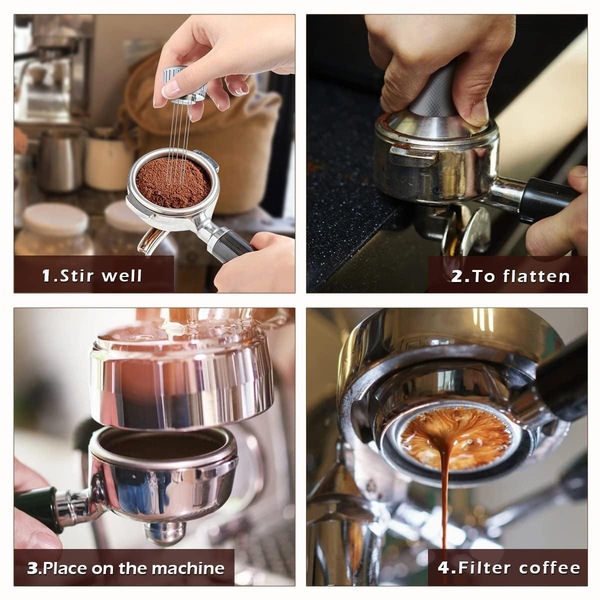 1.Stir well

2.To flatten

3.Place on the machine

4.Filter coffee