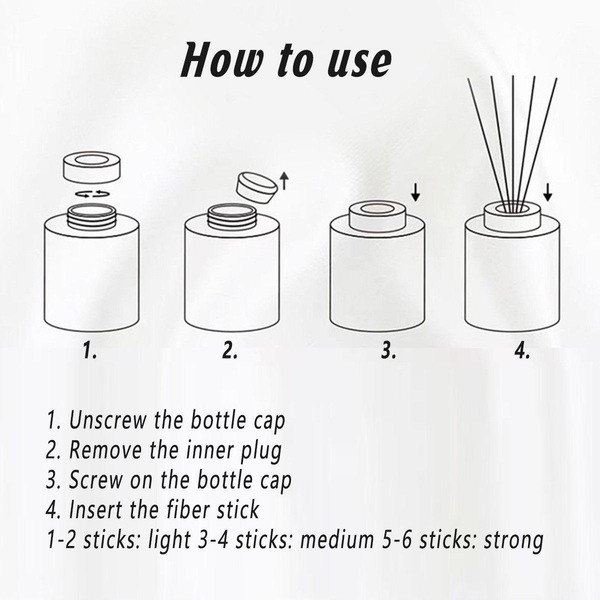 How to use

1.

2.

3.

4.

1. Unscrew the bottle cap
2. Remove the inner plug
3. Screw on the bottle cap
4. Insert the fiber stick
1-2 sticks: light 3-4 sticks: medium 5-6 sticks: strong