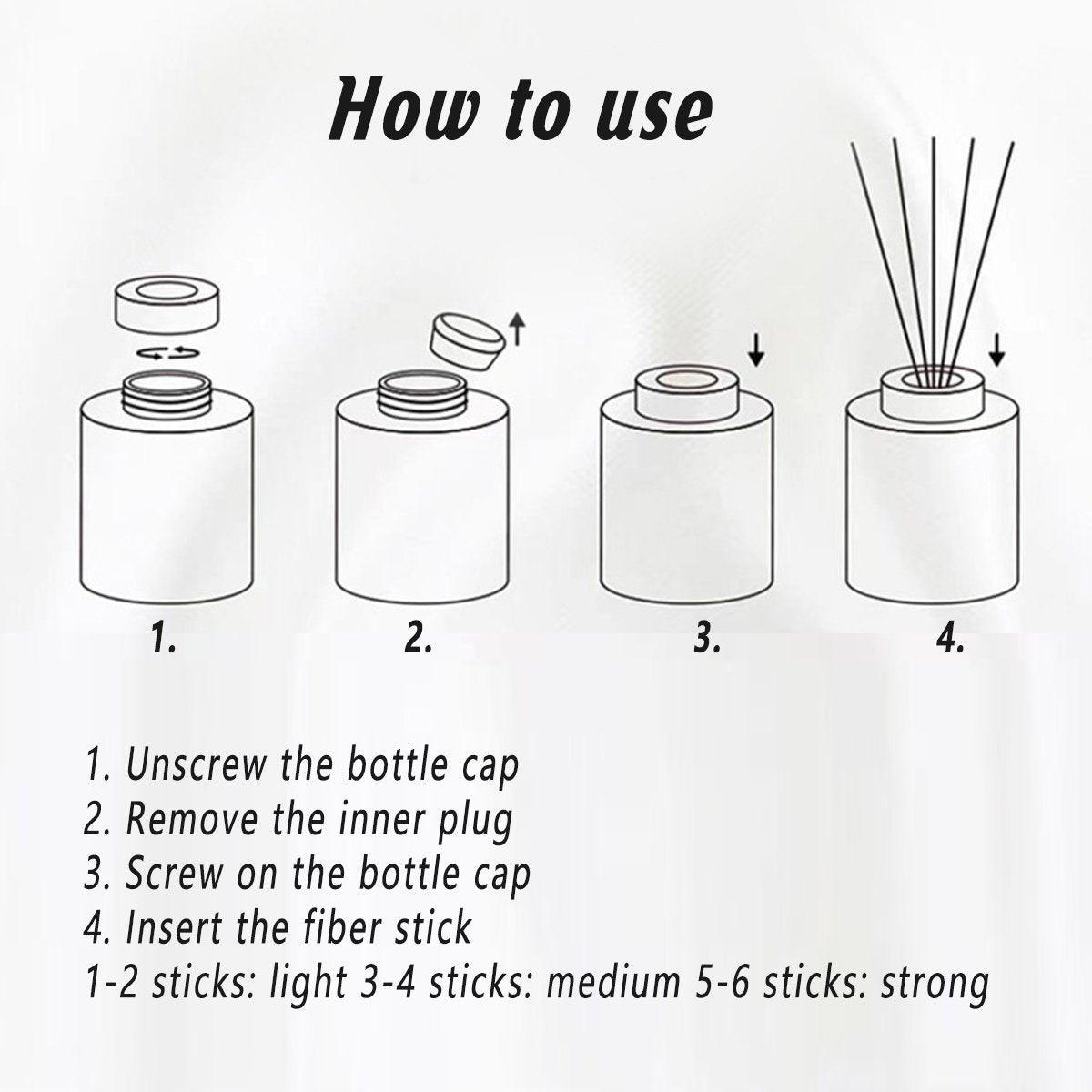 How to use

1.

2.

3.

4.

1. Unscrew the bottle cap
2. Remove the inner plug
3. Screw on the bottle cap
4. Insert the fiber stick
1-2 sticks: light 3-4 sticks: medium 5-6 sticks: strong