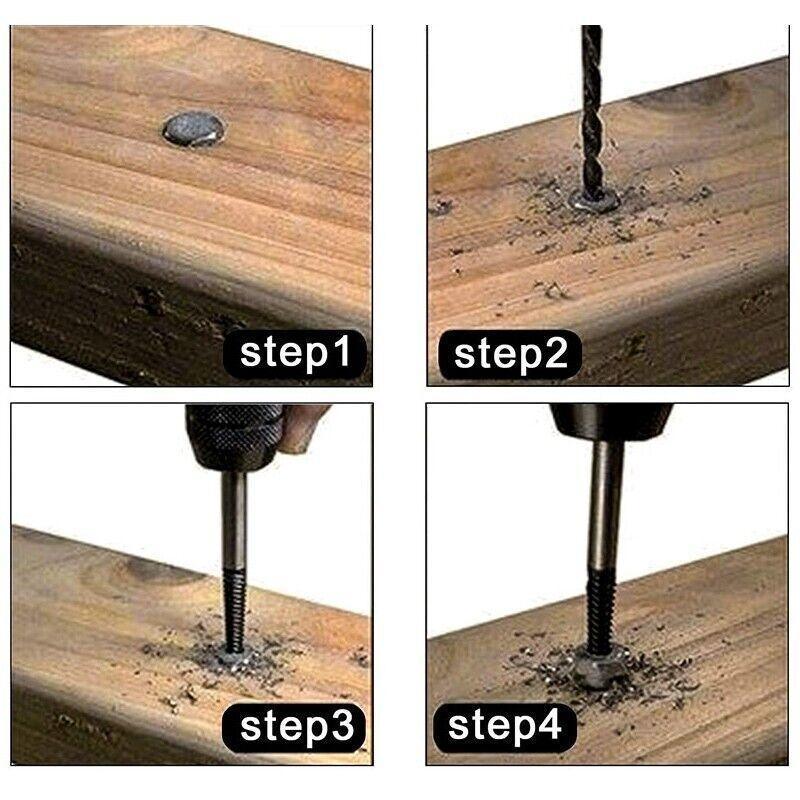 step1

step2

step3

step4