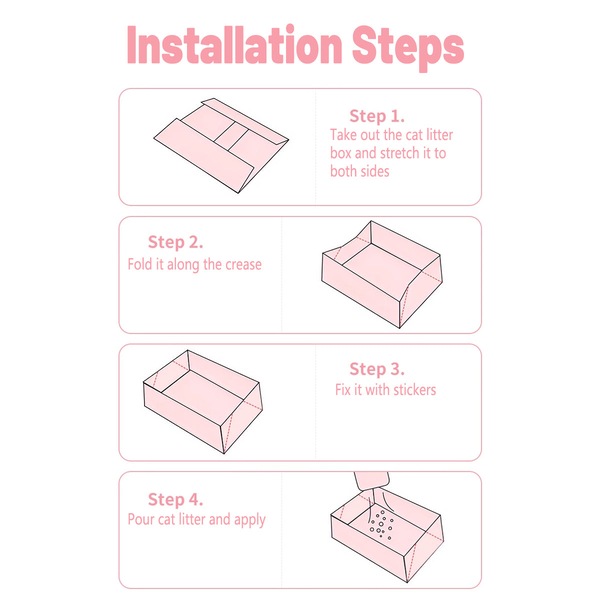 Installation Steps

Step 1.
Take out the cat litter box and stretch it to both sides

Step 2.
Fold it along the crease

Step 3.
Fix it with stickers

Step 4.
Pour cat litter and apply