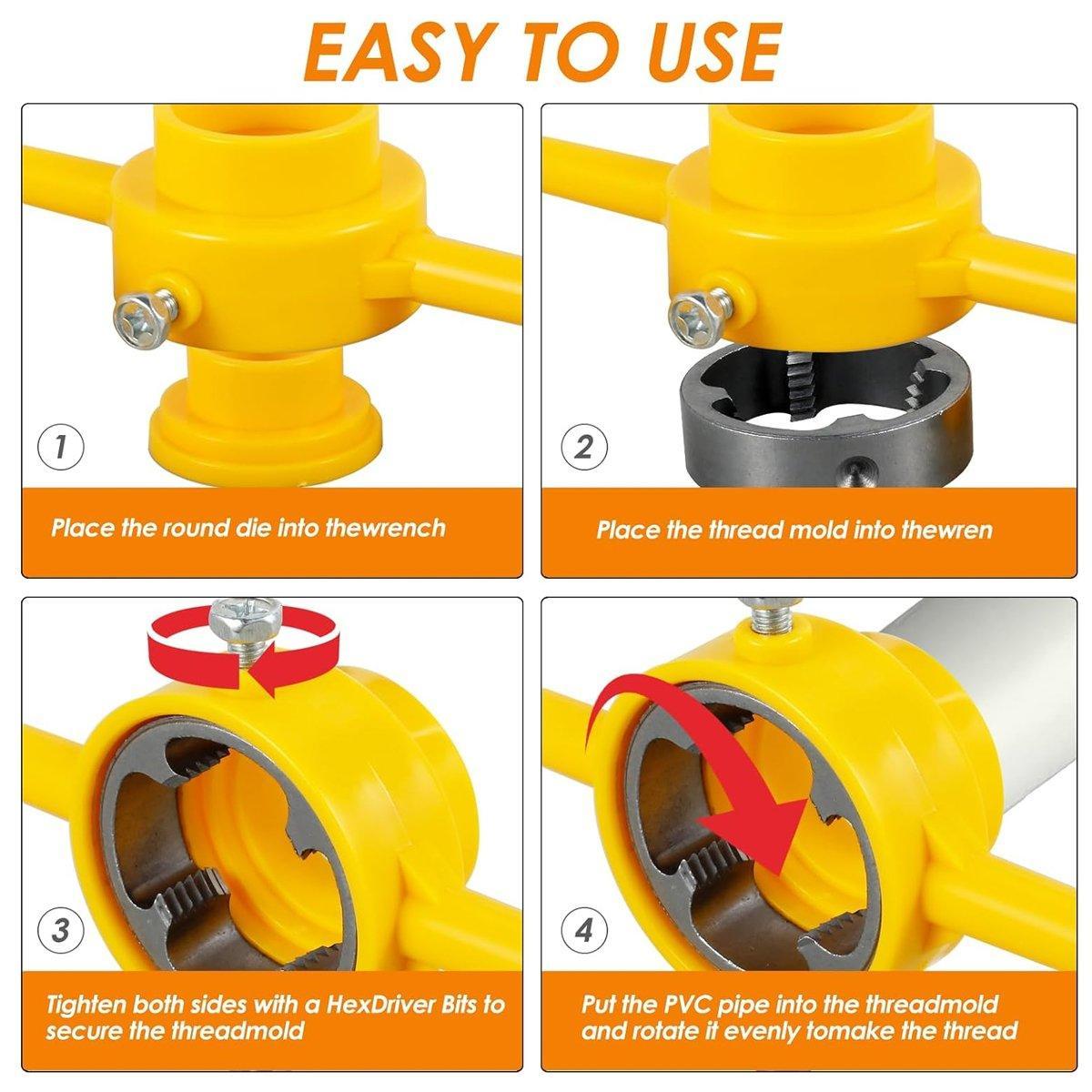 EASY TO USE

1

Place the round die into thewrench

2

Place the thread mold into thewren

3

Tighten both sides with a HexDriver Bits to secure the threadmold

4

Put the PVC pipe into the threadmold and rotate it evenly tomake the thread