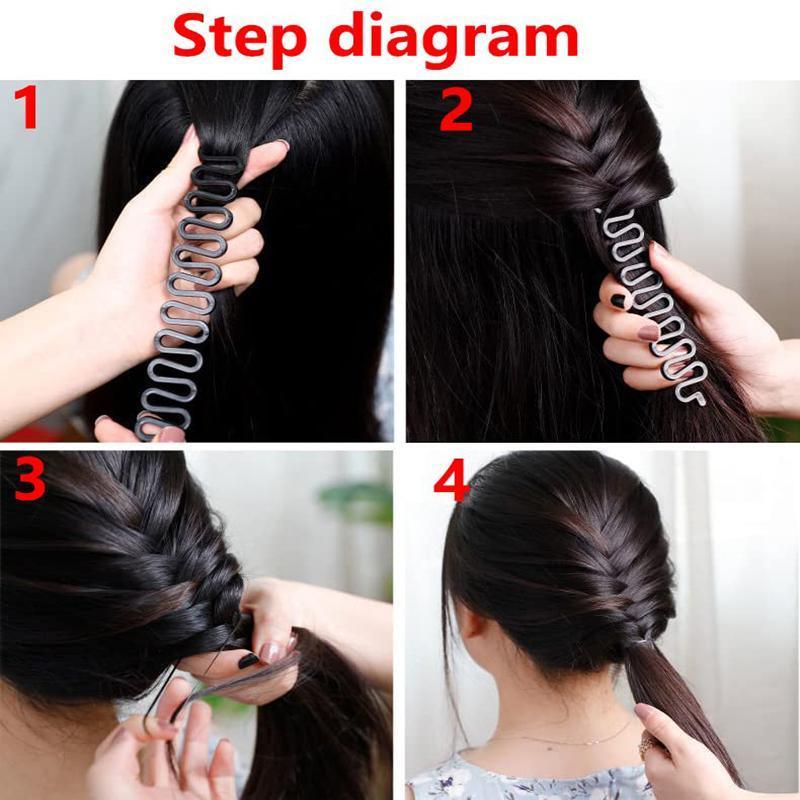 Step diagram

1

2

3

4